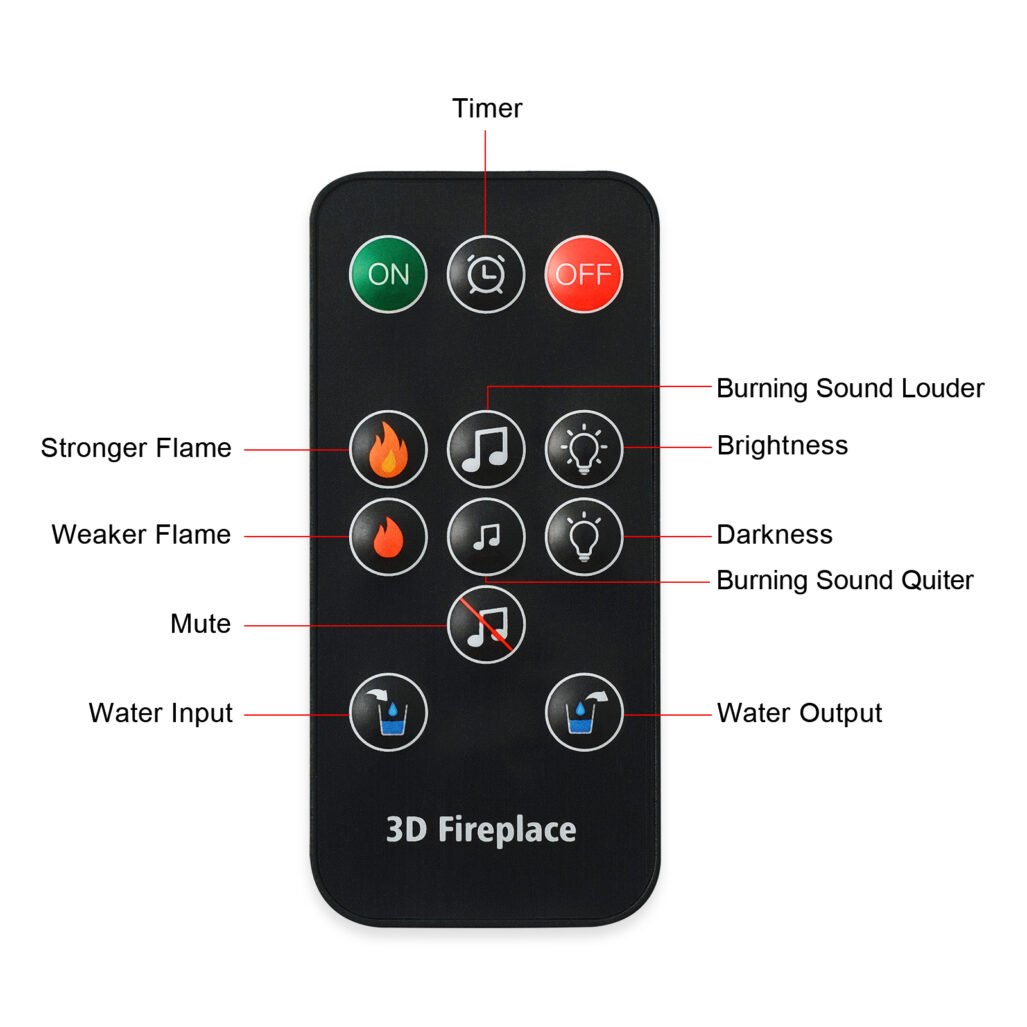 Timer

ON

OFF

Burning Sound Louder

Stronger Flame

Brightness

Weaker Flame

Darkness

Burning Sound Quiter

Mute

Water Input

Water Output

3D Fireplace