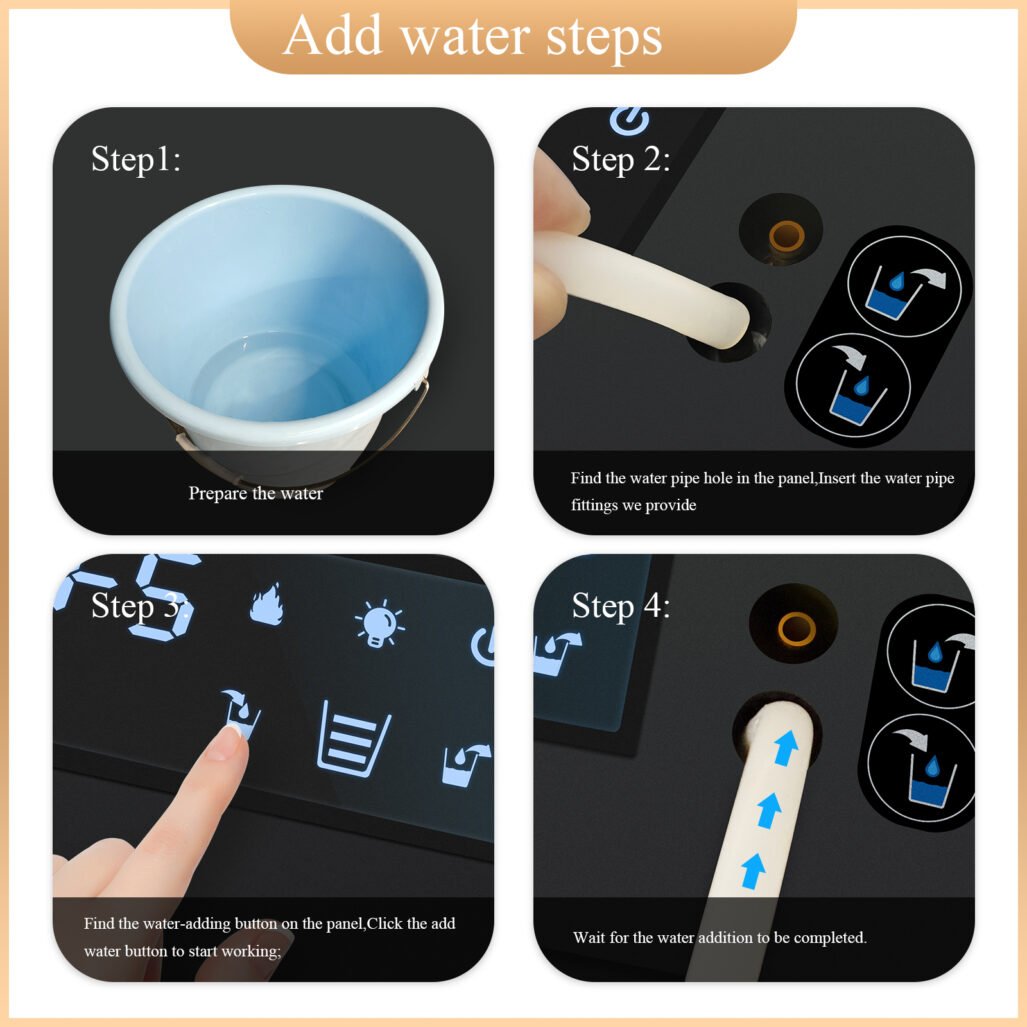 Add water steps

Step1:

Prepare the water

Step 2:

Find the water pipe hole in the panel,Insert the water pipe fittings we provide

Step 3:

Find the water-adding button on the panel,Click the add water button to start working;

Step 4:

Wait for the water addition to be completed.